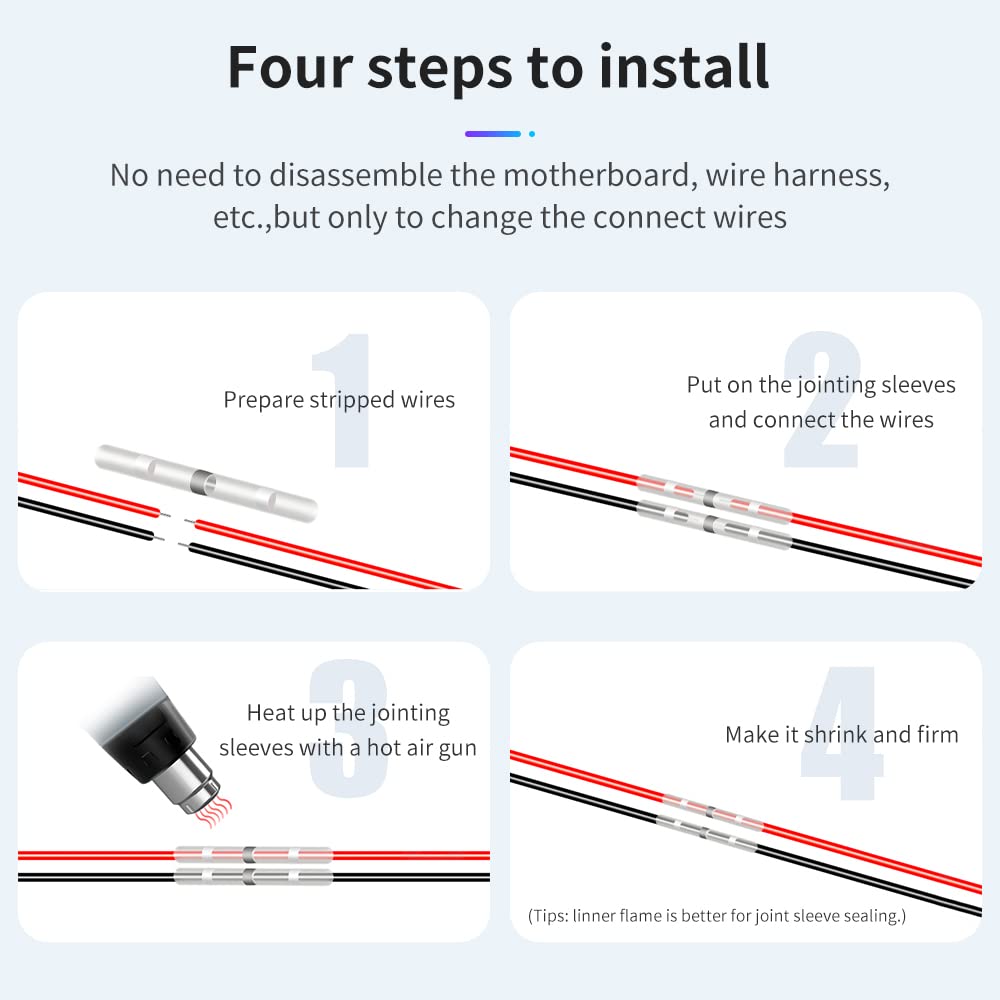 Four steps to install

No need to disassemble the motherboard, wire harness, etc.,but only to change the connect wires

1

Prepare stripped wires

2

Put on the jointing sleeves and connect the wires

3

Heat up the jointing sleeves with a hot air gun

4

Make it shrink and firm

(Tips: linner flame is better for joint sleeve sealing.)